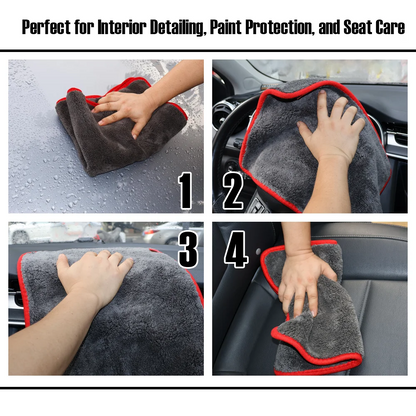 Perfect for Interior Detailing, Paint Protection, and Seat Care

1

2

3

4