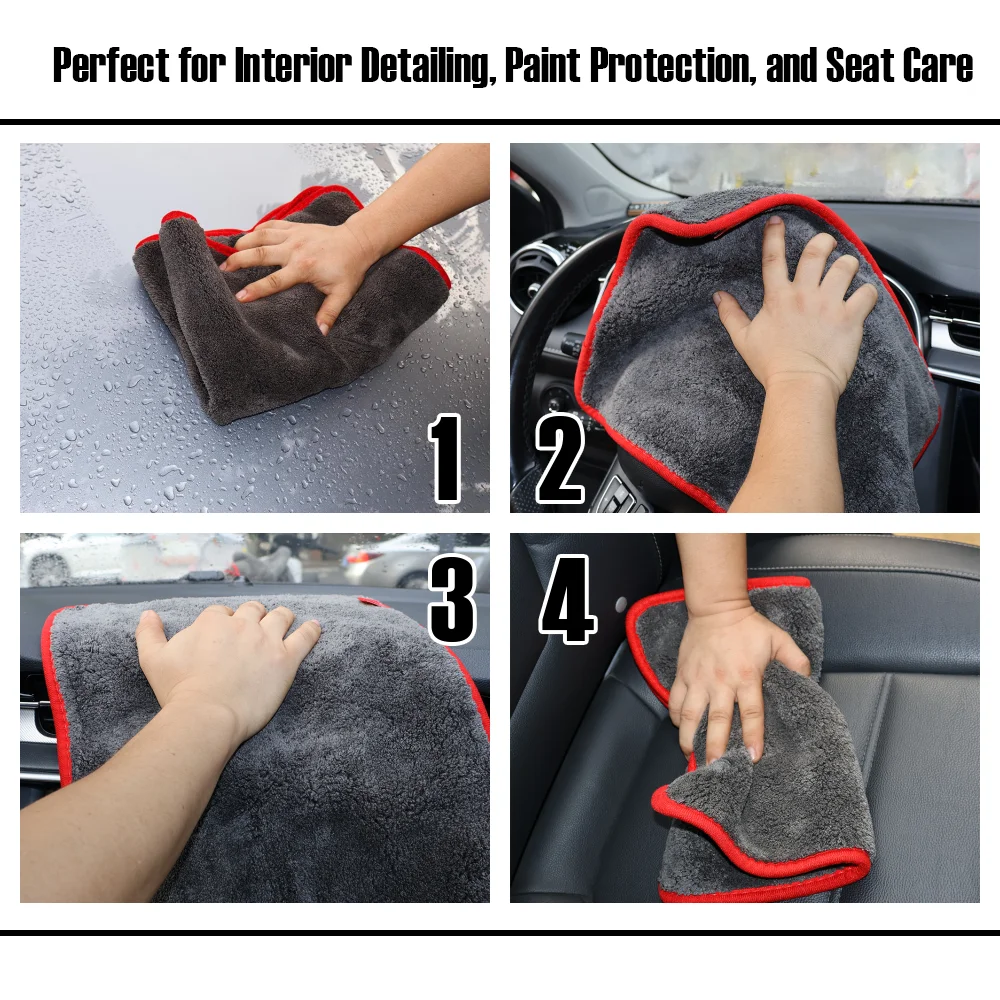 Perfect for Interior Detailing, Paint Protection, and Seat Care

1

2

3

4